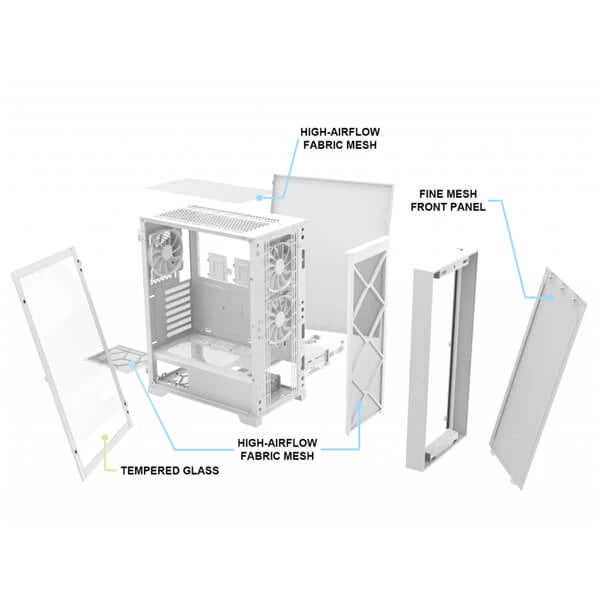 HIGH-AIRFLOW FABRIC MESH

FINE MESH FRONT PANEL

HIGH-AIRFLOW FABRIC MESH

TEMPERED GLASS